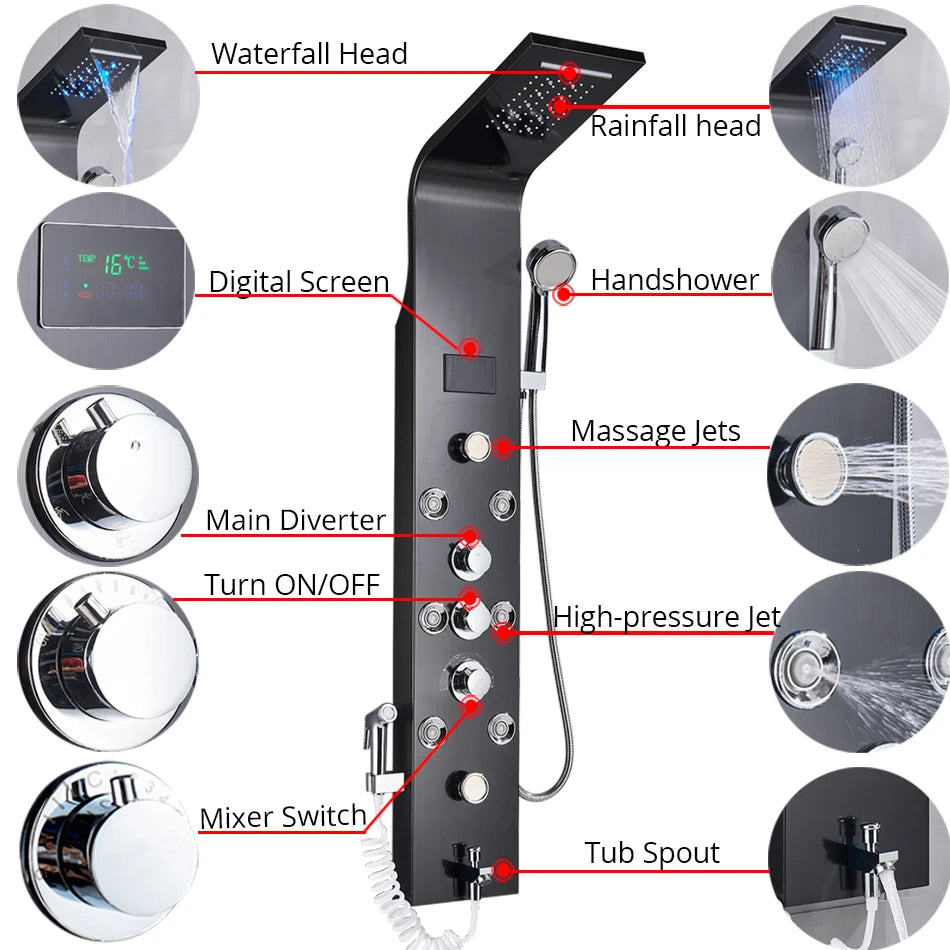 Waterfall Head

Rainfall head

TEMP 16℃

Digital Screen

Handshower

Massage Jets

Main Diverter

Turn ON/OFF

High-pressure Jet

Mixer Switch

Tub Spout